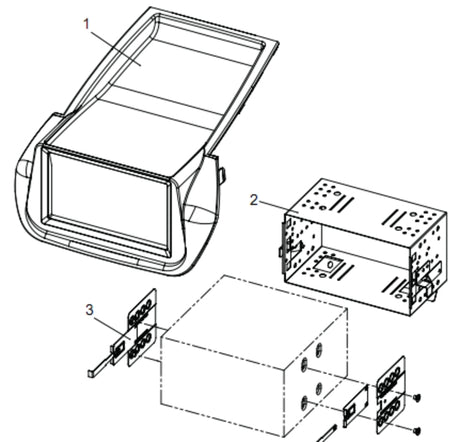 1

2

3